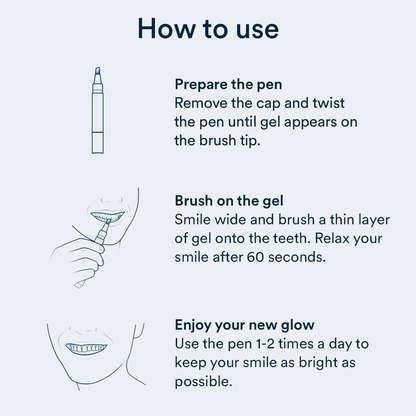 How to use

Prepare the pen
Remove the cap and twist the pen until gel appears on the brush tip.

Brush on the gel
Smile wide and brush a thin layer of gel onto the teeth. Relax your smile after 60 seconds.

Enjoy your new glow
Use the pen 1-2 times a day to keep your smile as bright as possible.