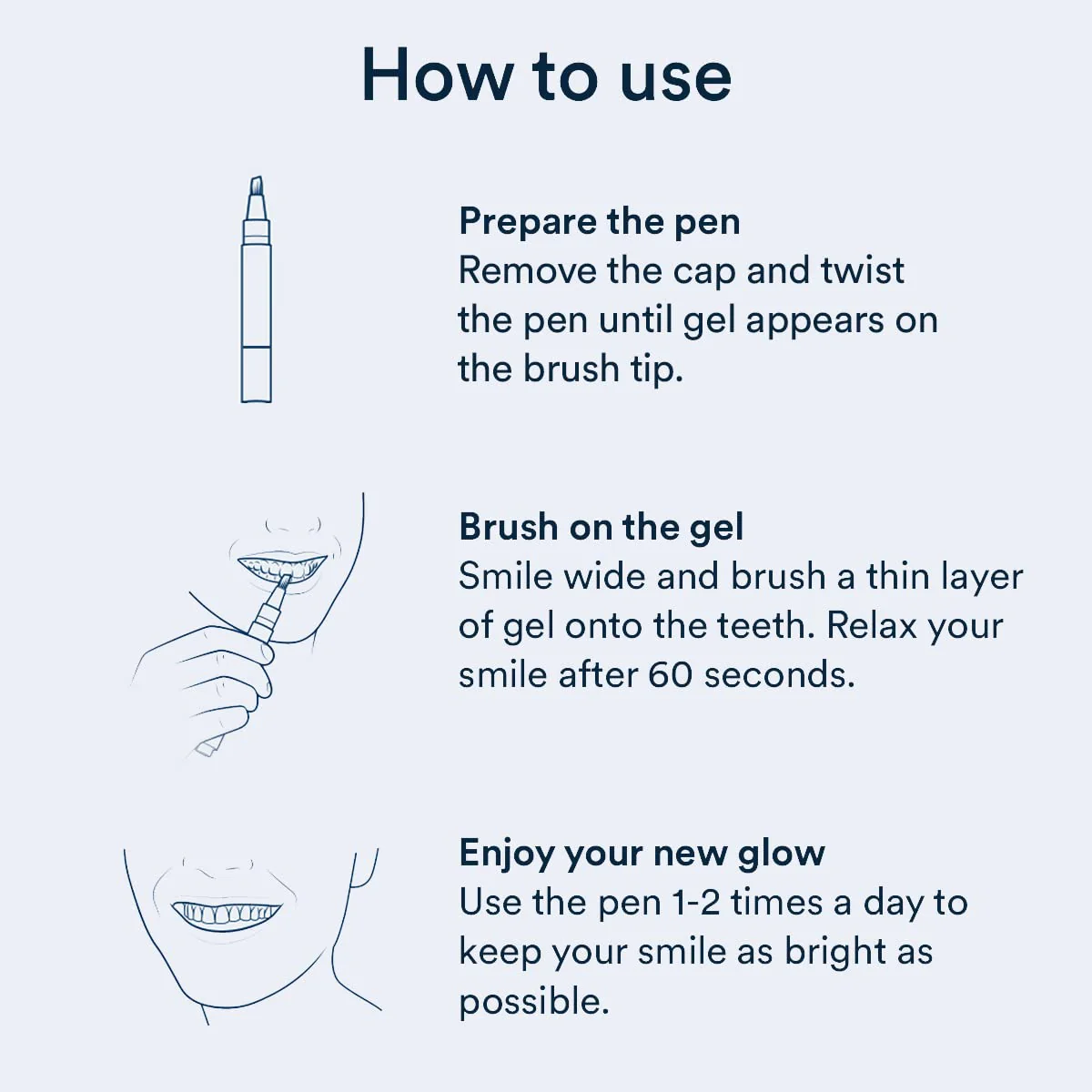 How to use

Prepare the pen
Remove the cap and twist the pen until gel appears on the brush tip.

Brush on the gel
Smile wide and brush a thin layer of gel onto the teeth. Relax your smile after 60 seconds.

Enjoy your new glow
Use the pen 1-2 times a day to keep your smile as bright as possible.